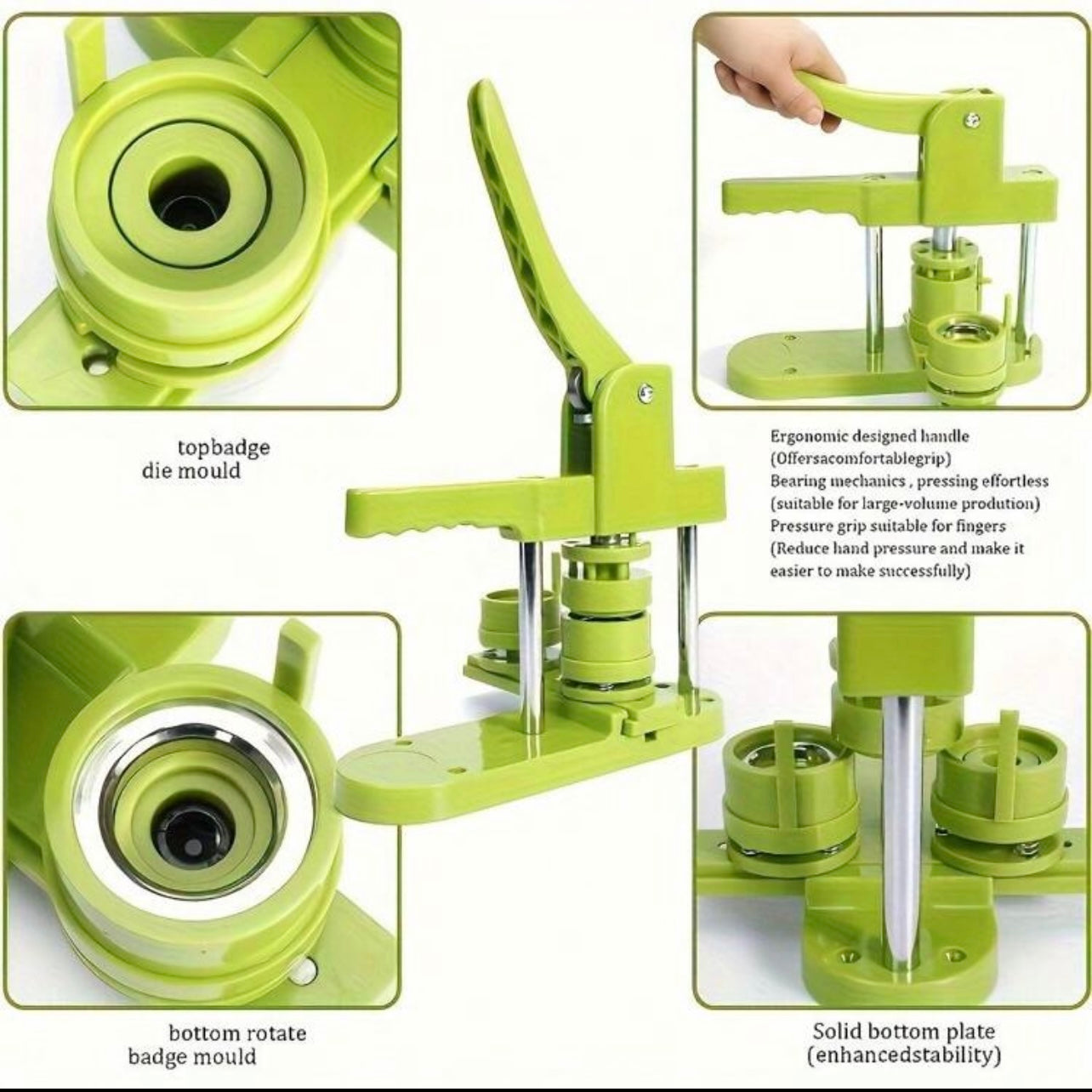 topbadge
die mould

Ergonomic designed handle
(Offersacomfortablegrip)
Bearing mechanics , pressing effortless
(suitable for large-volume prodution)
Pressure grip suitable for fingers
(Reduce hand pressure and make it easier to make successfully)

bottom rotate
badge mould

Solid bottom plate
(enhancedstability)